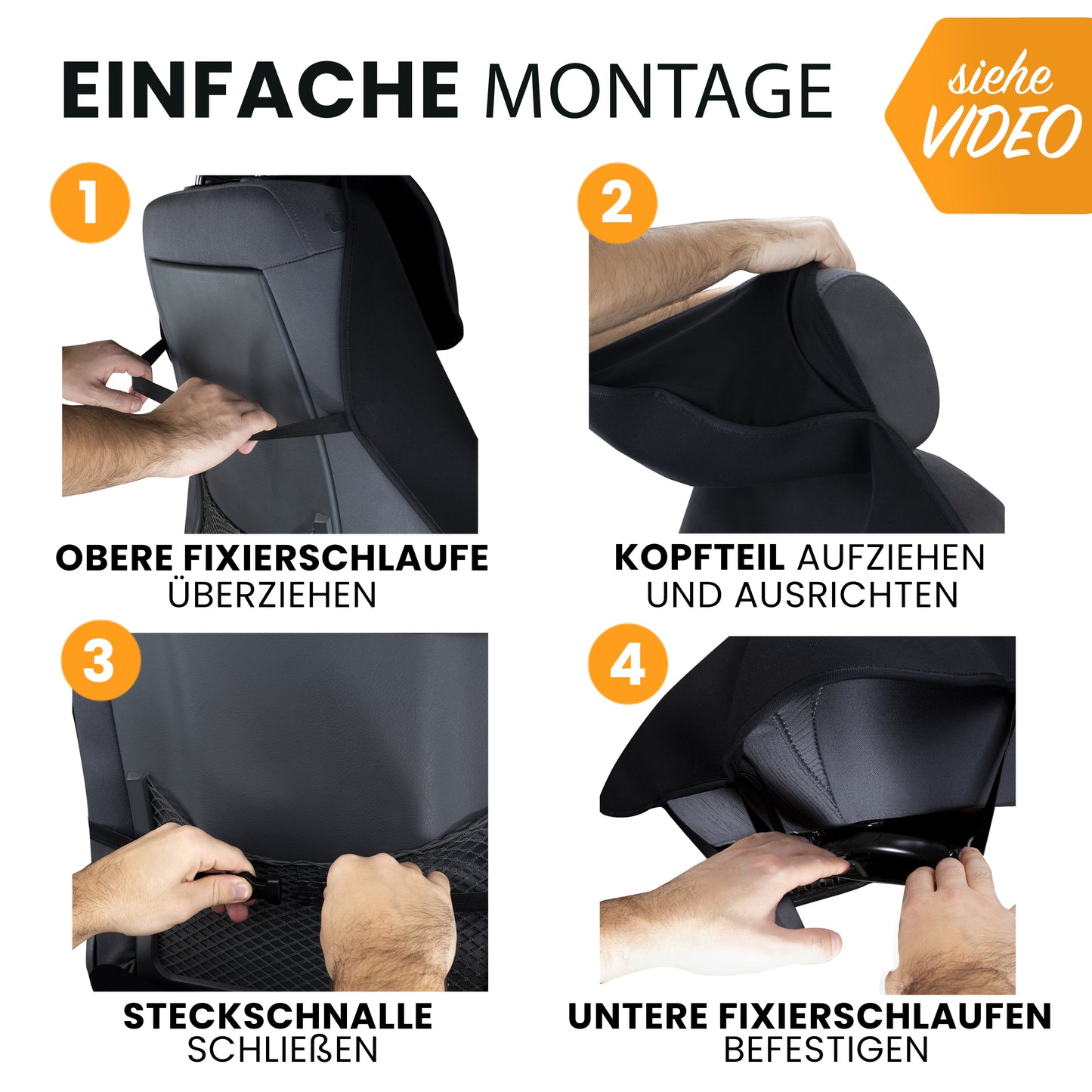 EINFACHE MONTAGE

siehe VIDEO

1

OBERE FIXIERSCHLAUFE ÜBERZIEHEN

2

KOPFTEIL AUFZIEHEN UND AUSRICHTEN

3

STECKSCHNALLE SCHLIEßEN

4

UNTERE FIXIERSCHLAUFEN BEFESTIGEN